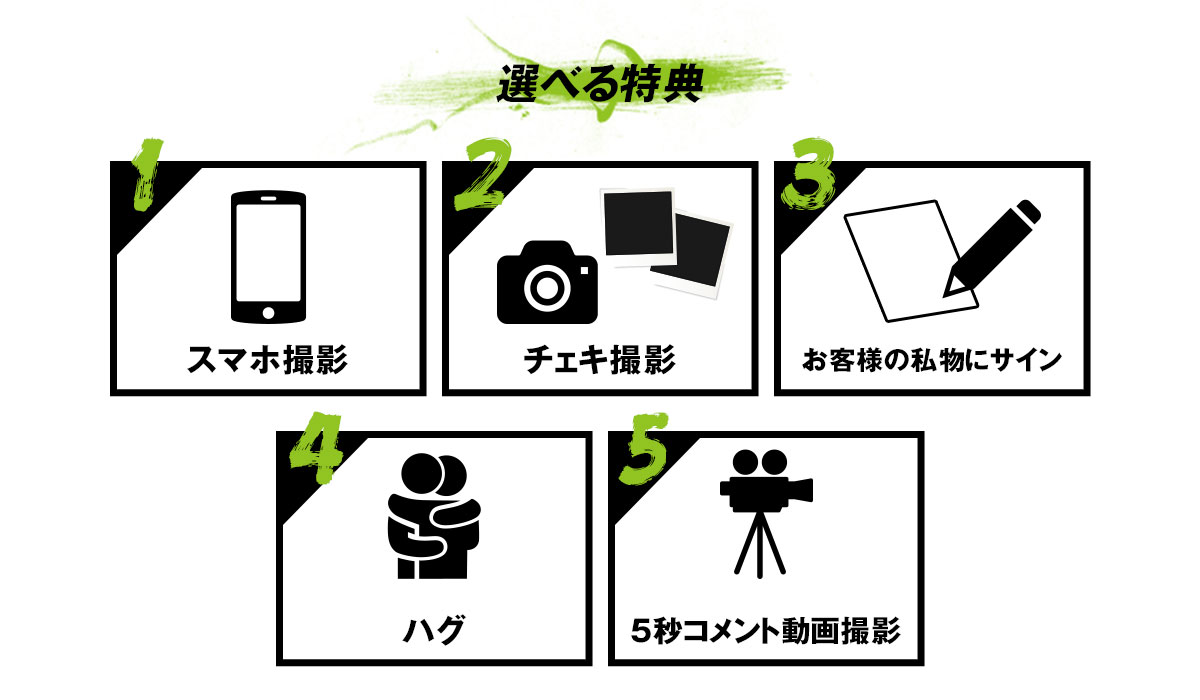 選べる特典

1
スマホ撮影

2
チェキ撮影

3
お客様の私物にサイン

4
ハグ

5
5秒コメント動画撮影